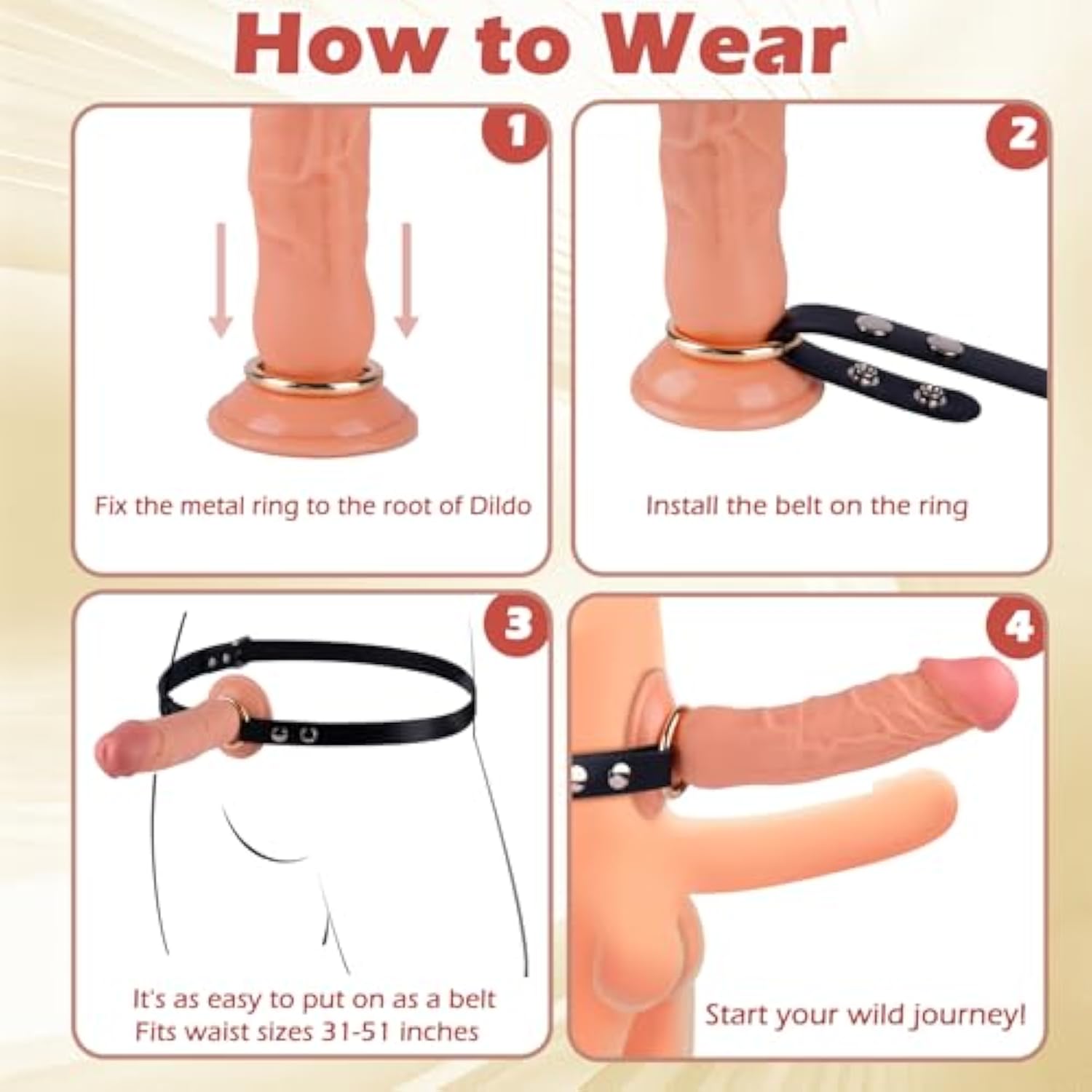 How to Wear

1

Fix the metal ring to the root of Dildo

2

Install the belt on the ring

3

It's as easy to put on as a belt
Fits waist sizes 31-51 inches

4

Start your wild journey!